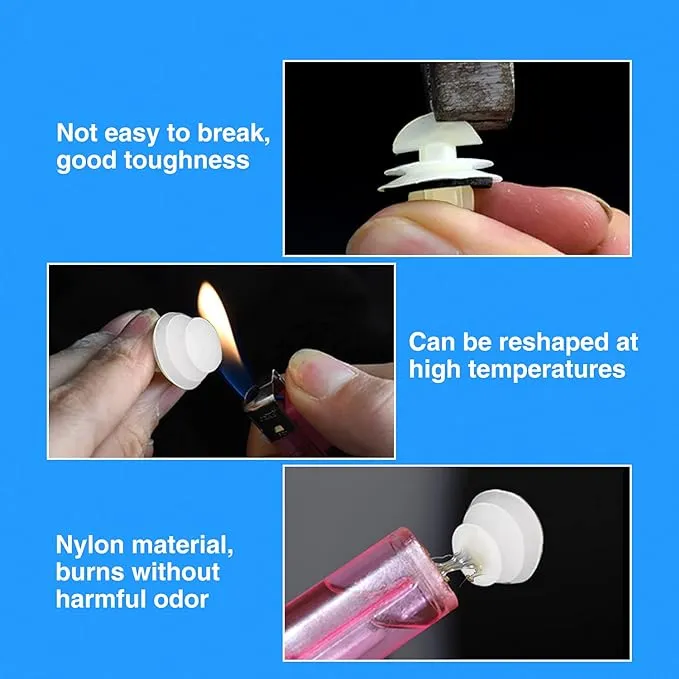 Not easy to break, good toughness

Can be reshaped at high temperatures

Nylon material, burns without harmful odor